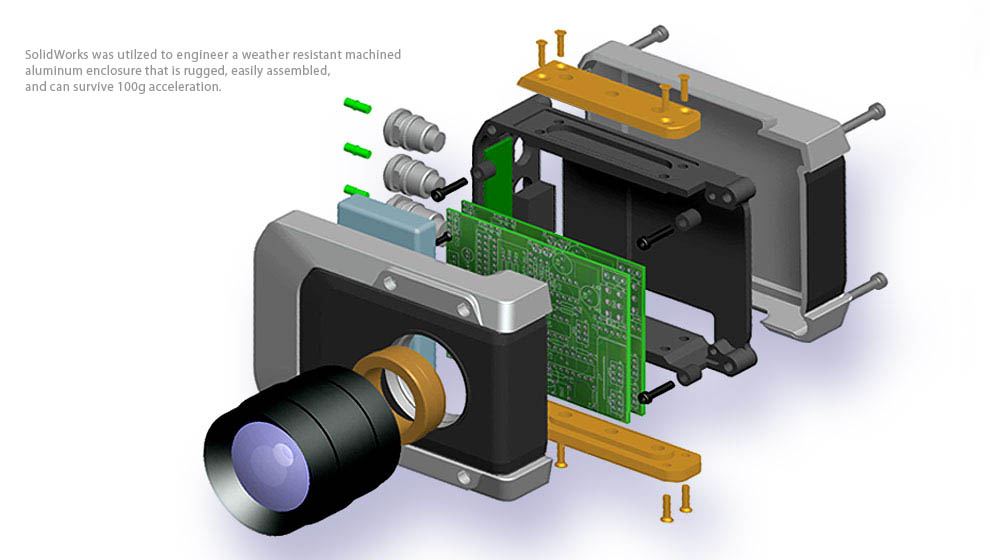 SolidWorks was utilized to engineer a weather resistant machined aluminum enclosure that is rugged, easily assembled, and can survive 100g acceleration.